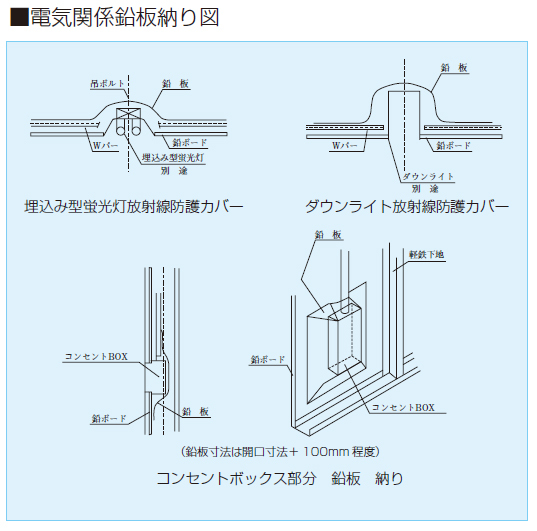 ■電気関係鉛板納り図

吊ボルト
鉛　板
Wバー
鉛ボード
埋込み型蛍光灯
別　途

埋込み型蛍光灯放射線防護カバー

鉛　板
Wバー
鉛ボード
ダウンライト
別　途

ダウンライト放射線防護カバー

コンセントBOX
鉛ボード
鉛　板

鉛　板
軽鉄下地
鉛ボード
コンセントBOX

（鉛板寸法は開口寸法＋ 100mm 程度）

コンセントボックス部分　鉛板　納り